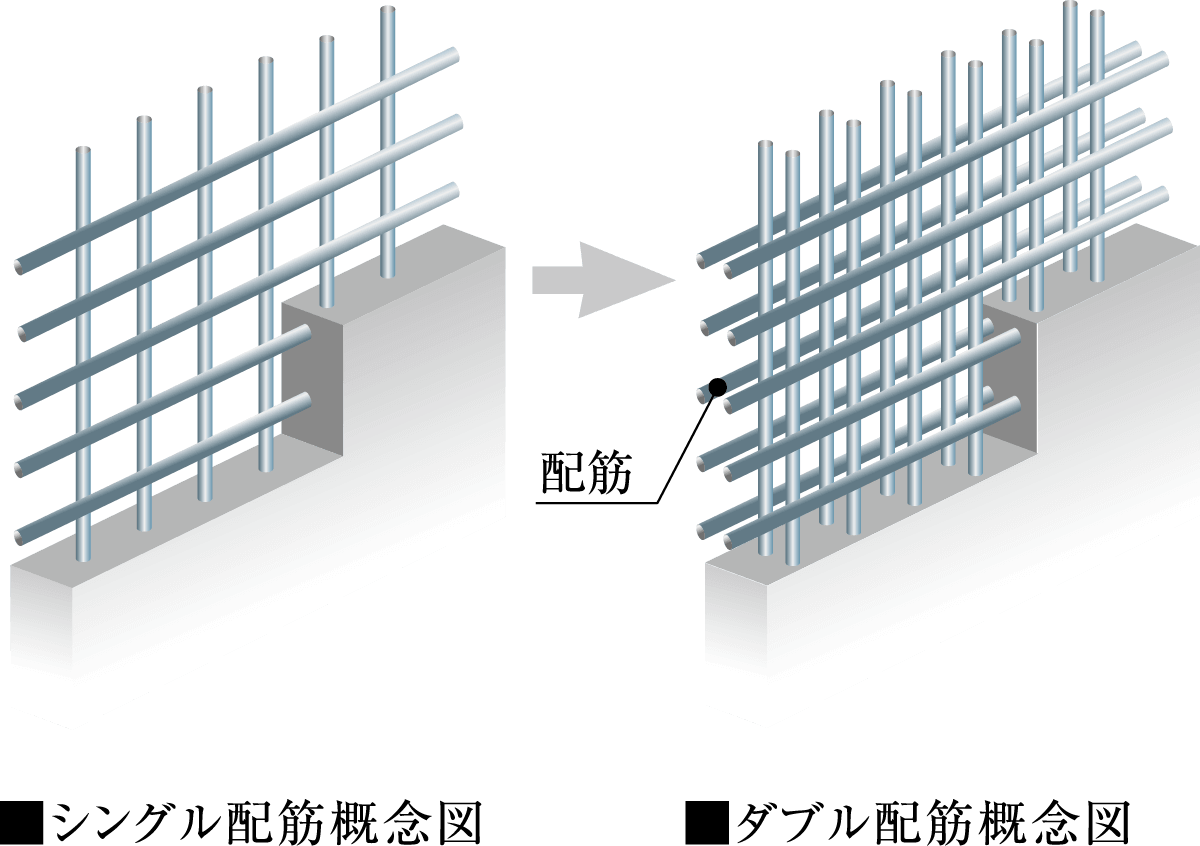 配筋

■シングル配筋概念図

■ダブル配筋概念図